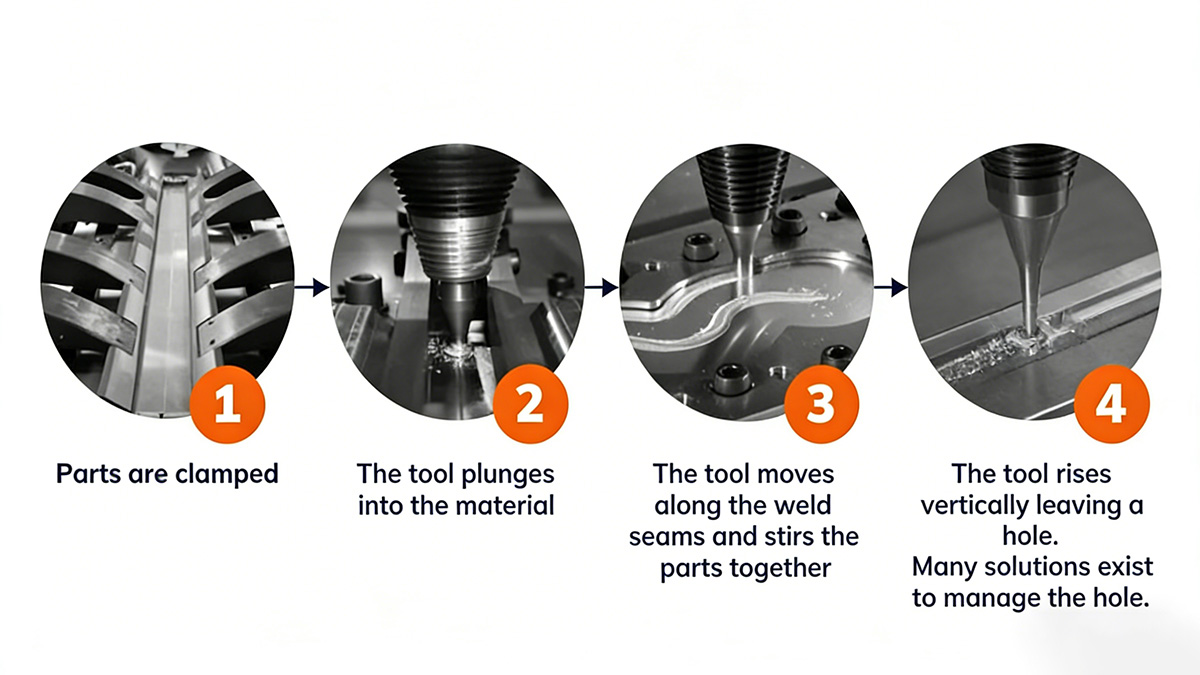 1

Parts are clamped

2

The tool plunges into the material

3

The tool moves along the weld seams and stirs the parts together

4

The tool rises vertically leaving a hole.
Many solutions exist to manage the hole.